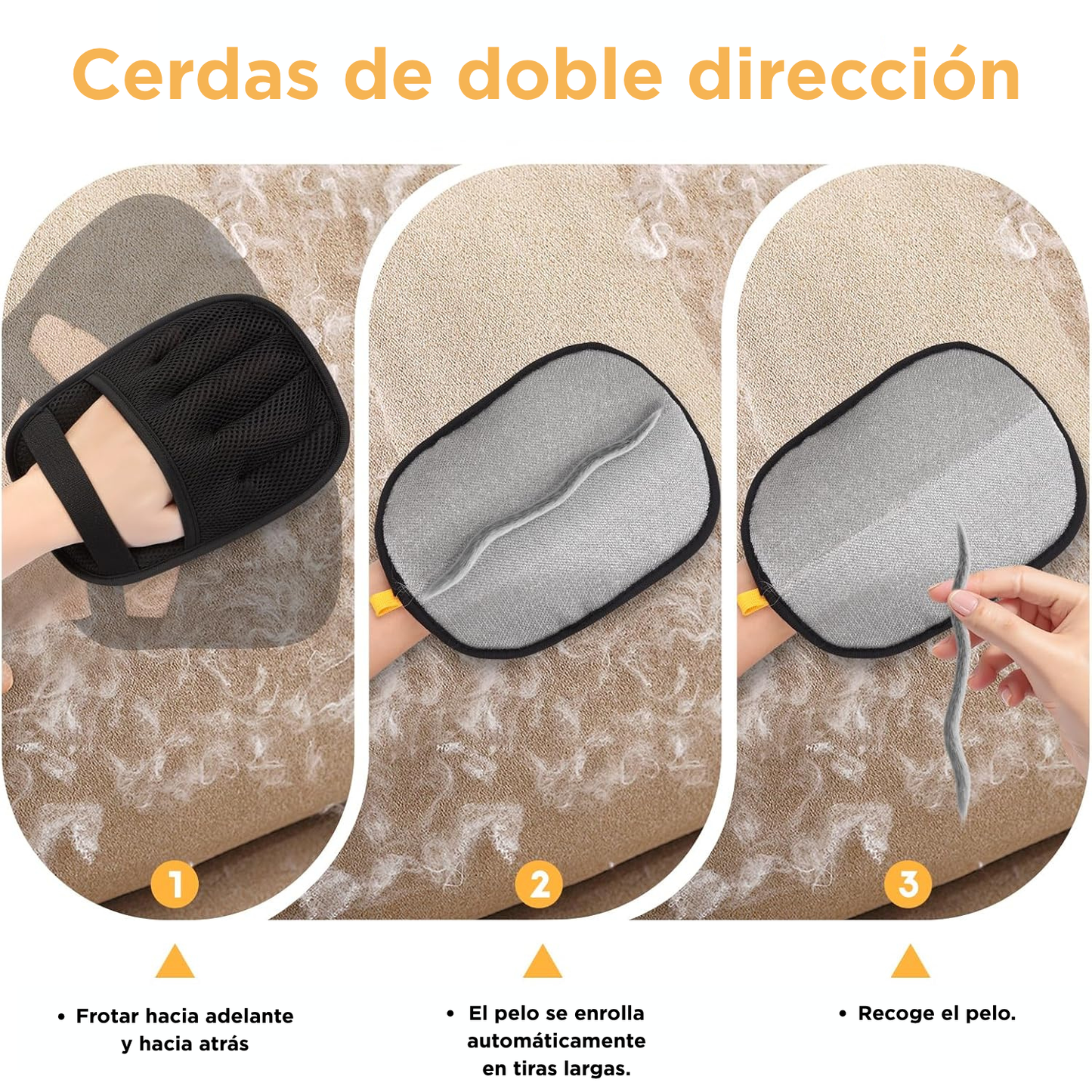 Cerdas de doble dirección

1

2

3

• Frotar hacia adelante y hacia atrás

• El pelo se enrolla automáticamente en tiras largas.

• Recoge el pelo.