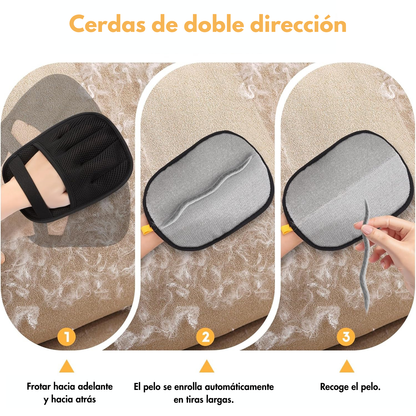 Cerdas de doble dirección

1

Frotar hacia adelante y hacia atrás

2

El pelo se enrolla automáticamente en tiras largas.

3

Recoge el pelo.